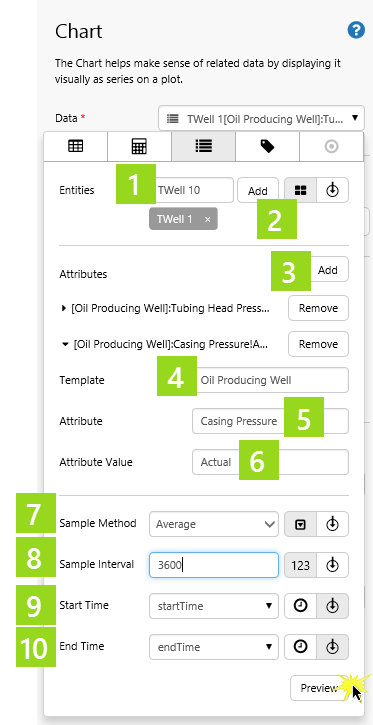 Chart

The Chart helps make sense of related data by displaying it visually as series on a plot.

Data *

TWell 1[Oil Producing Well]:Tu...

Entities

1

TWell 10

Add

TWell 1 ×

2

Attributes

3

Add

[Oil Producing Well]:Tubing Head Press...

Remove

[Oil Producing Well]:Casing Pressure!A...

Remove

Template

4

Oil Producing Well

Attribute

Casing Pressure

5

Attribute Value

Actual

6

7

Sample Method

Average

8

Sample Interval

3600

123

9

Start Time

startTime

10

End Time

endTime

Preview