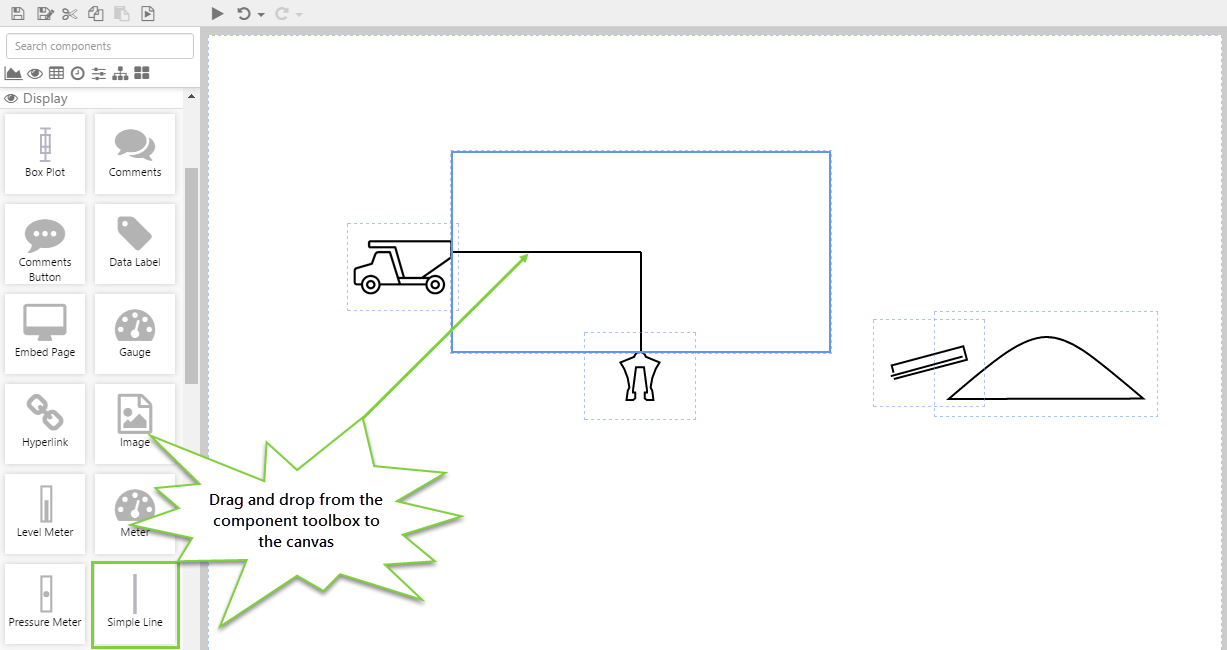 Search components

Display

Box Plot

Comments

Comments Button

Data Label

Embed Page

Gauge

Hyperlink

Image

Level Meter

Meter

Pressure Meter

Simple Line

Drag and drop from the component toolbox to the canvas